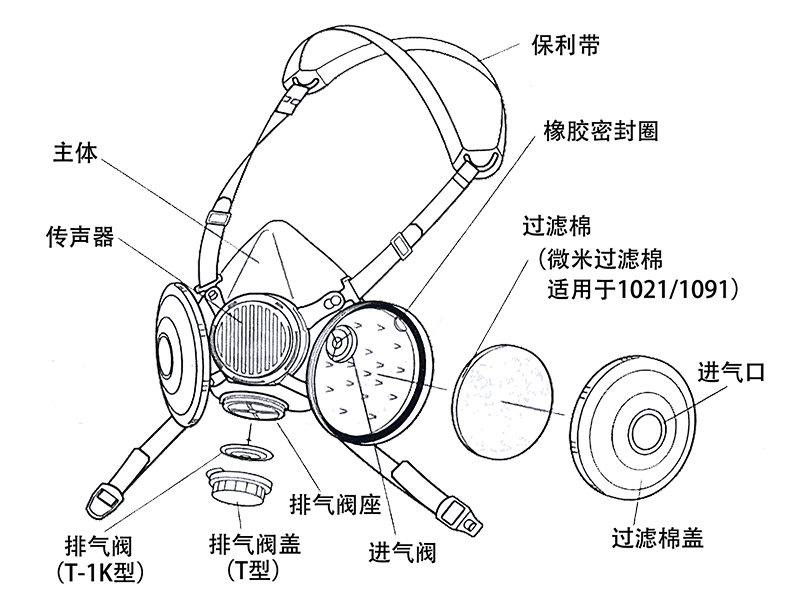 保利带

橡胶密封圈

主体

传声器

过滤棉
（微米过滤棉
适用于1021/1091）

进气口

排气阀座

排气阀
（T-1K型）

排气阀盖
（T型）

进气阀

过滤棉盖